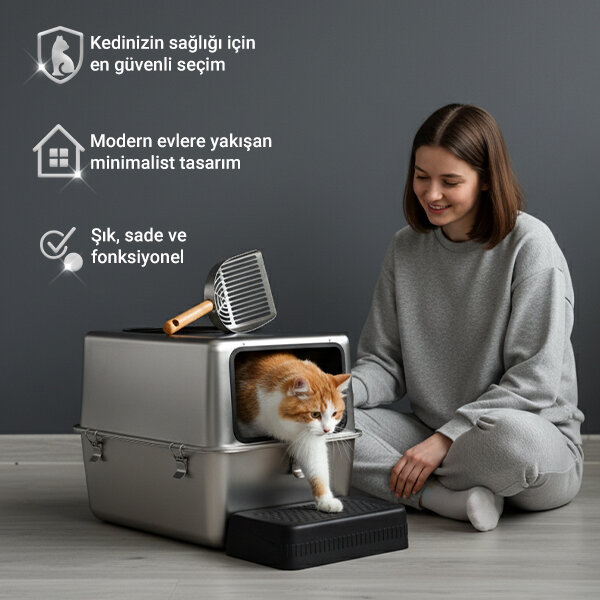 Kedinizin sağlığı için en güvenli seçim

Modern evlere yakışan minimalist tasarım

Şık, sade ve fonksiyonel