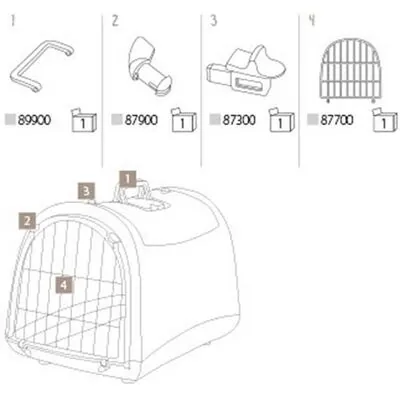 1

89900 1

2

87900 1

3

87300 1

4

87700 1

1
3
2
4