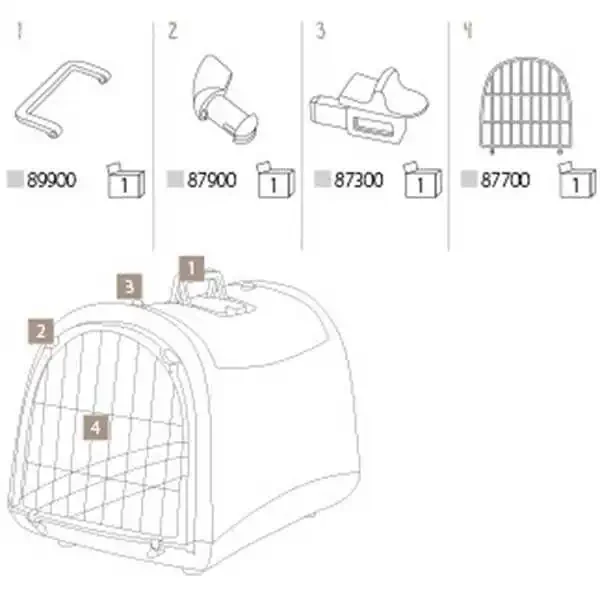 1
89900
1

2
87900
1

3
87300
1

4
87700
1

1
3
2
4