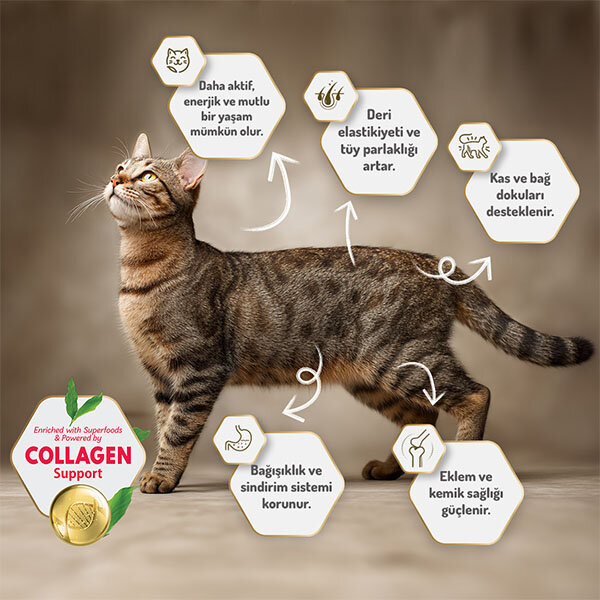 Daha aktif, enerjik ve mutlu bir yaşam mümkün olur.

Deri elastikiyeti ve tüy parlaklığı artar.

Kas ve bağ dokuları desteklenir.

Enriched with Superfoods & Powered by
COLLAGEN
Support

Bağışıklık ve sindirim sistemi korunur.

Eklem ve kemik sağlığı güçlenir.